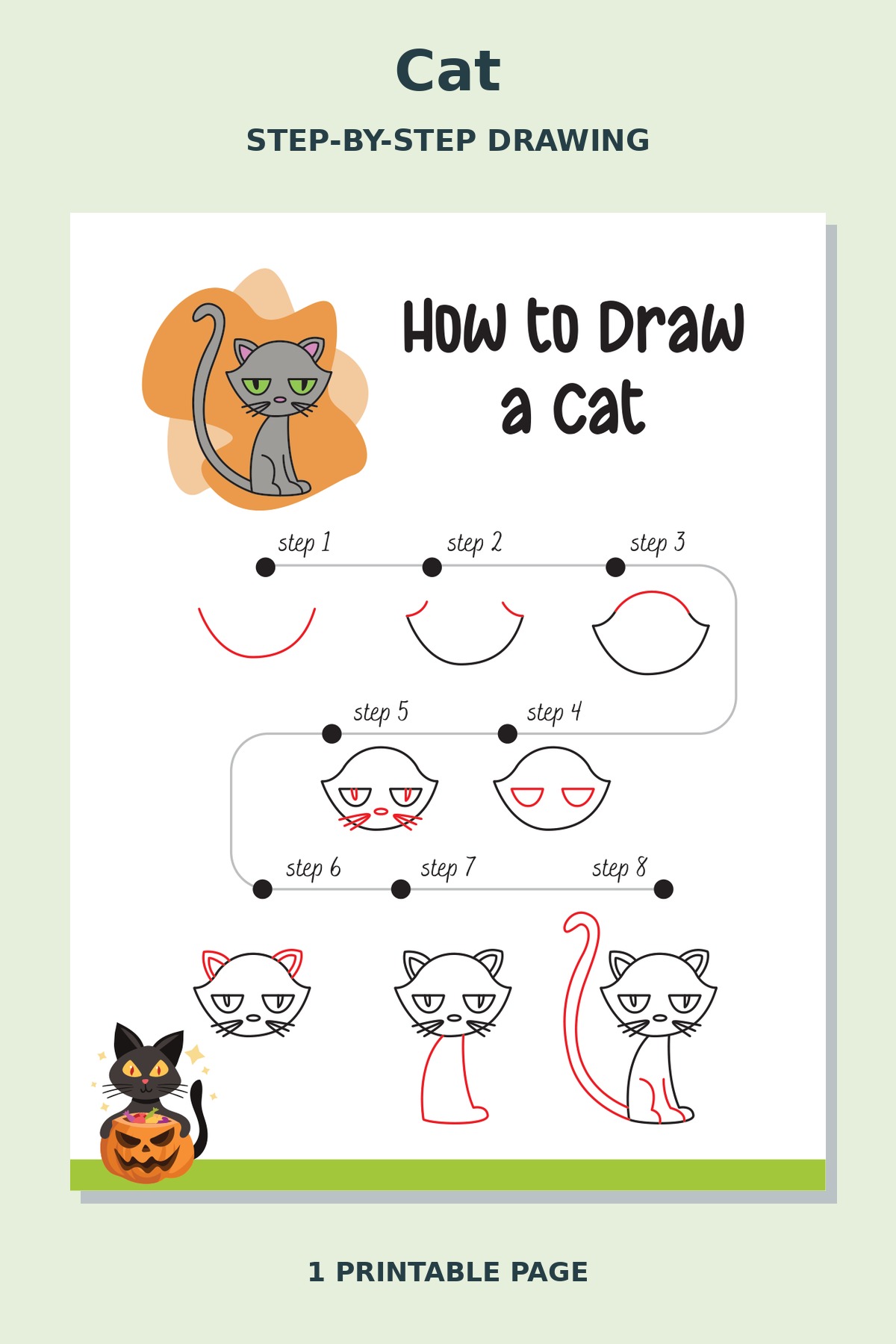 Cat

STEP-BY-STEP DRAWING

How to Draw a Cat

step 1

step 2

step 3

step 5

step 4

step 6

step 7

step 8

1 PRINTABLE PAGE